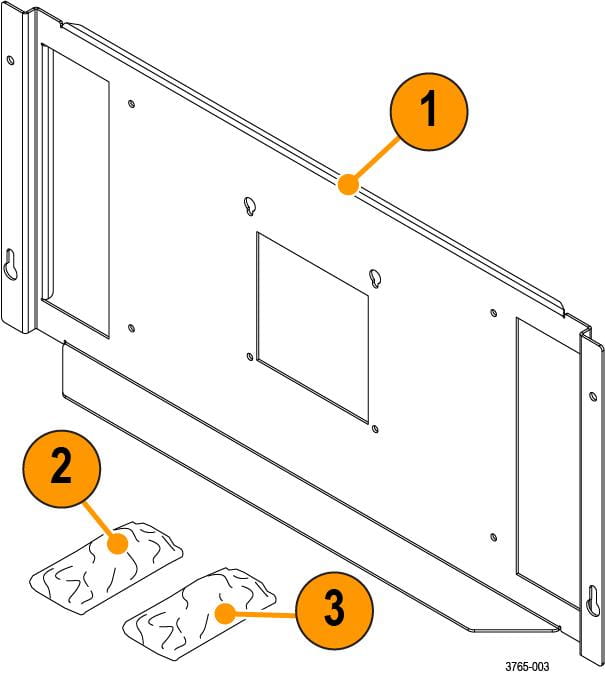 1
2
3
3765-003